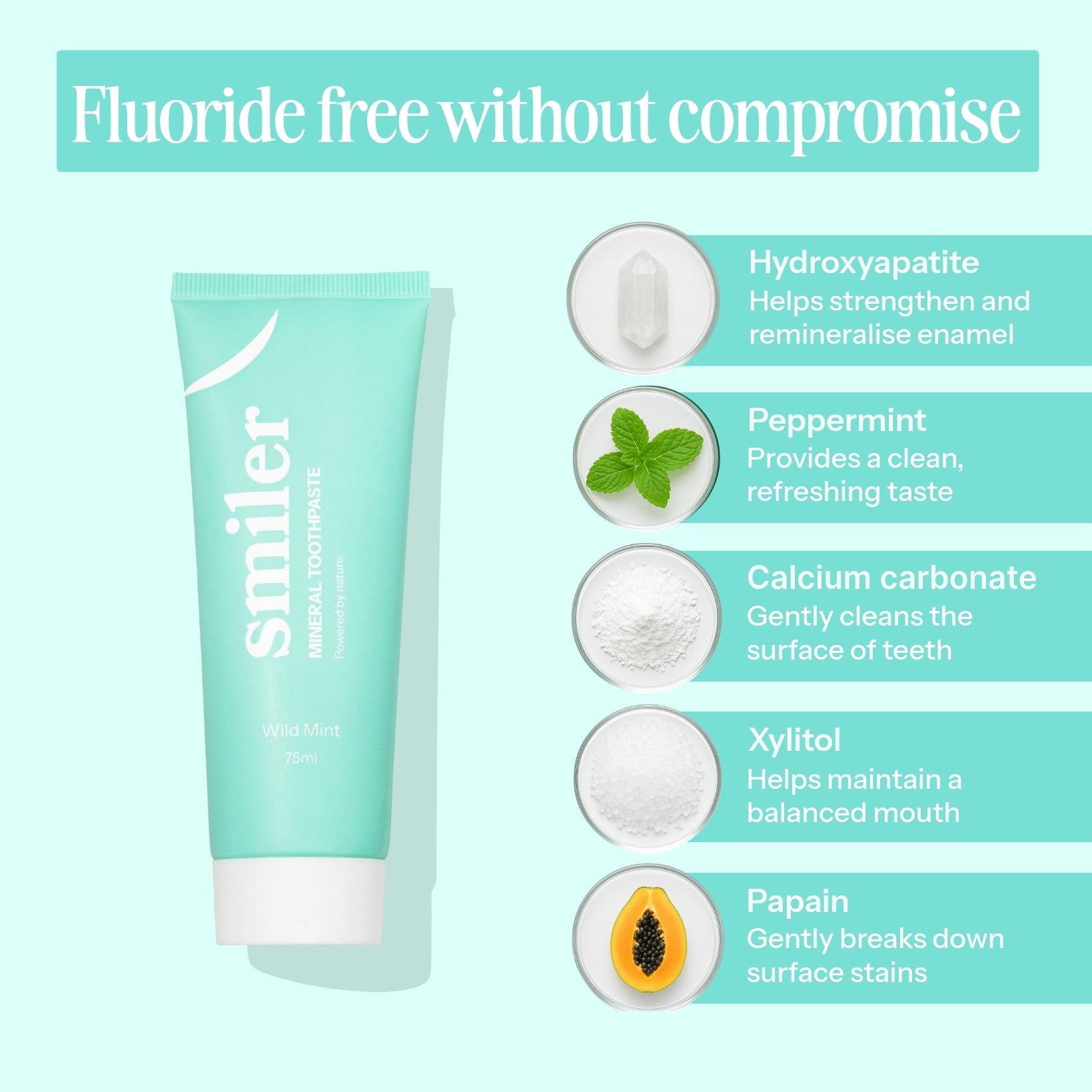 Fluoride free without compromise

Smiler
MINERAL TOOTHPASTE
Powered by nature.

Wild Mint
75ml

Hydroxyapatite
Helps strengthen and remineralise enamel

Peppermint
Provides a clean, refreshing taste

Calcium carbonate
Gently cleans the surface of teeth

Xylitol
Helps maintain a balanced mouth

Papain
Gently breaks down surface stains